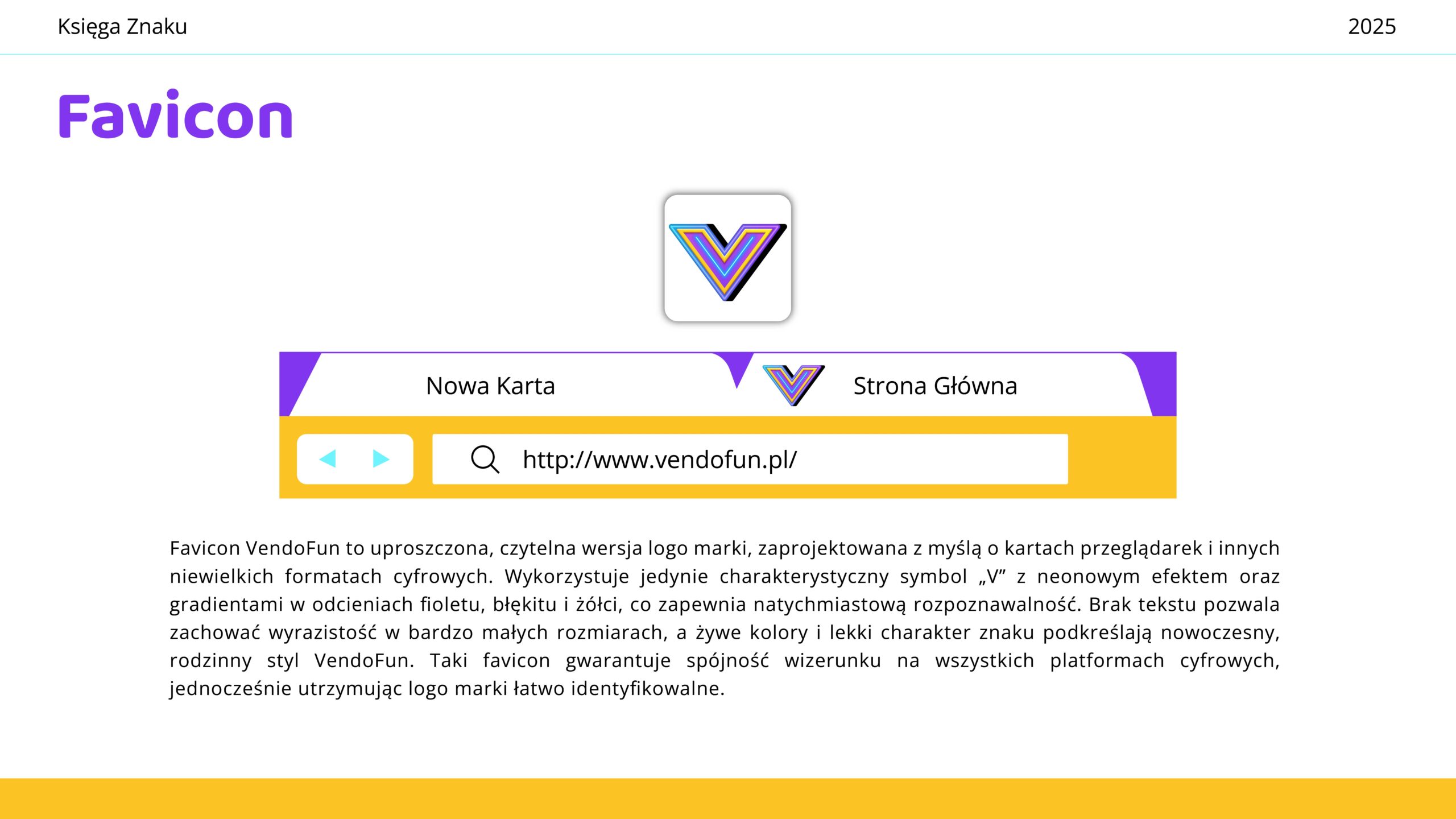 Księga Znaku

2025

Favicon

Nowa Karta

Strona Główna

http://www.vendofun.pl/

Favicon VendoFun to uproszczona, czytelna wersja logo marki, zaprojektowana z myślą o kartach przeglądarek i innych niewielkich formatach cyfrowych. Wykorzystuje jedynie charakterystyczny symbol „V" z neonowym efektem oraz gradientami w odcieniach fioletu, błękitu i żółci, co zapewnia natychmiastową rozpoznawalność. Brak tekstu pozwala zachować wyrazistość w bardzo małych rozmiarach, a żywe kolory i lekki charakter znaku podkreślają nowoczesny, rodzinny styl VendoFun. Taki favicon gwarantuje spójność wizerunku na wszystkich platformach cyfrowych, jednocześnie utrzymując logo marki łatwo identyfikowalne.